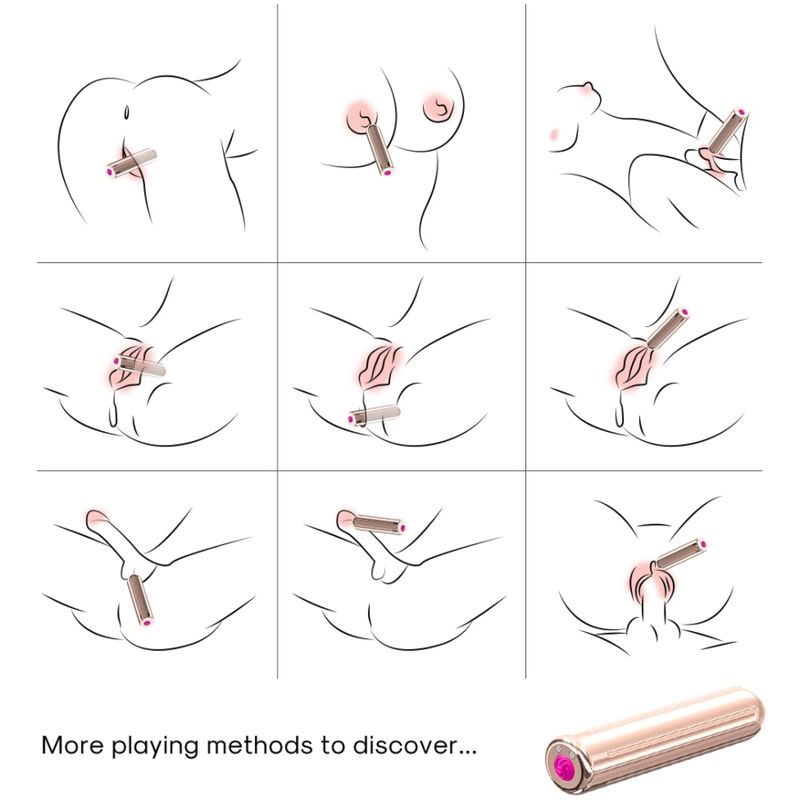 More playing methods to discover...