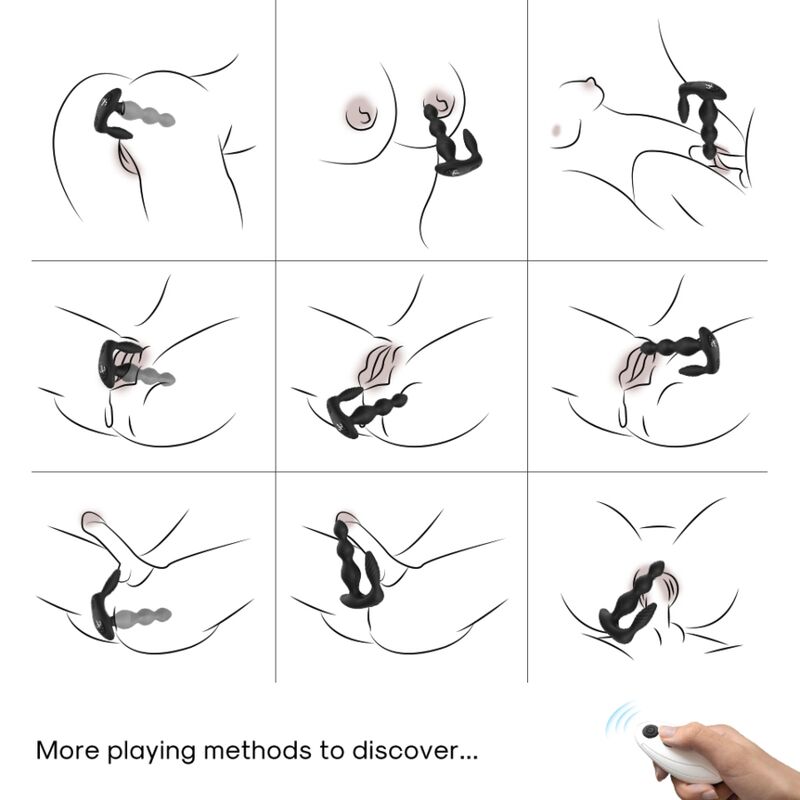 More playing methods to discover...