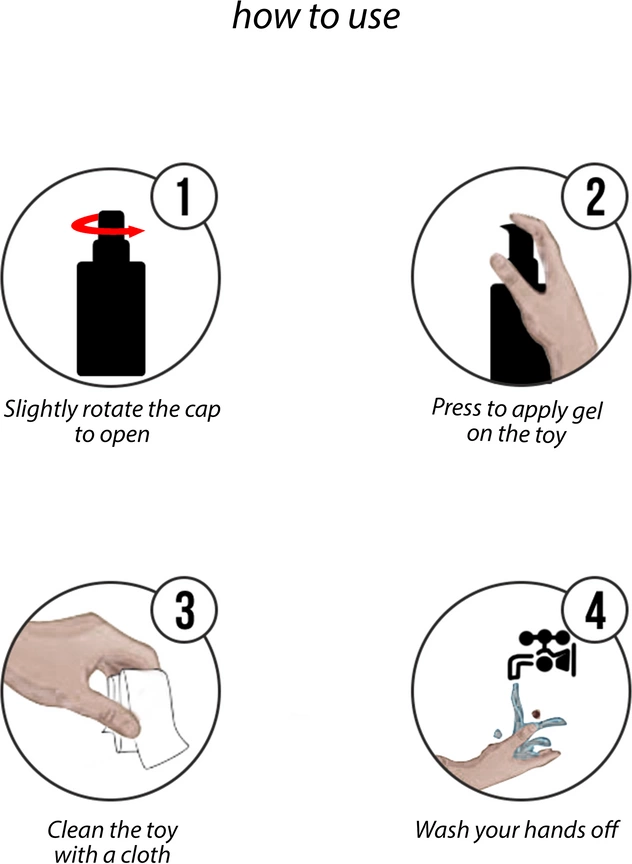 how to use

1

Slightly rotate the cap to open

2

Press to apply gel on the toy

3

Clean the toy with a cloth

4

Wash your hands off